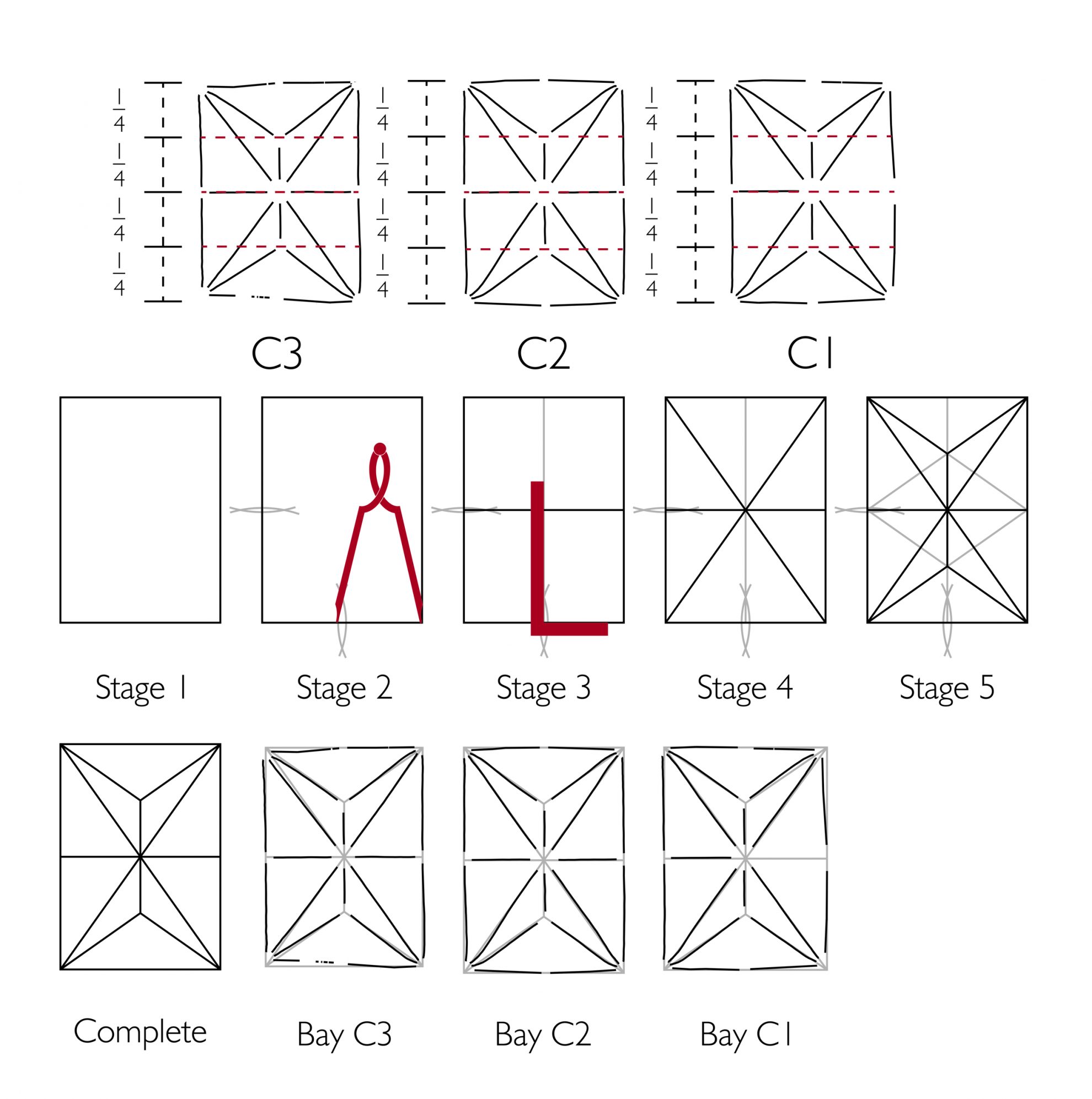 $\frac{1}{4}$
$\frac{1}{4}$
$\frac{1}{4}$
$\frac{1}{4}$

$\frac{1}{4}$
$\frac{1}{4}$
$\frac{1}{4}$
$\frac{1}{4}$

$\frac{1}{4}$
$\frac{1}{4}$
$\frac{1}{4}$
$\frac{1}{4}$

C3 C2 C1

Stage 1 Stage 2 Stage 3 Stage 4 Stage 5

Complete Bay C3 Bay C2 Bay C1