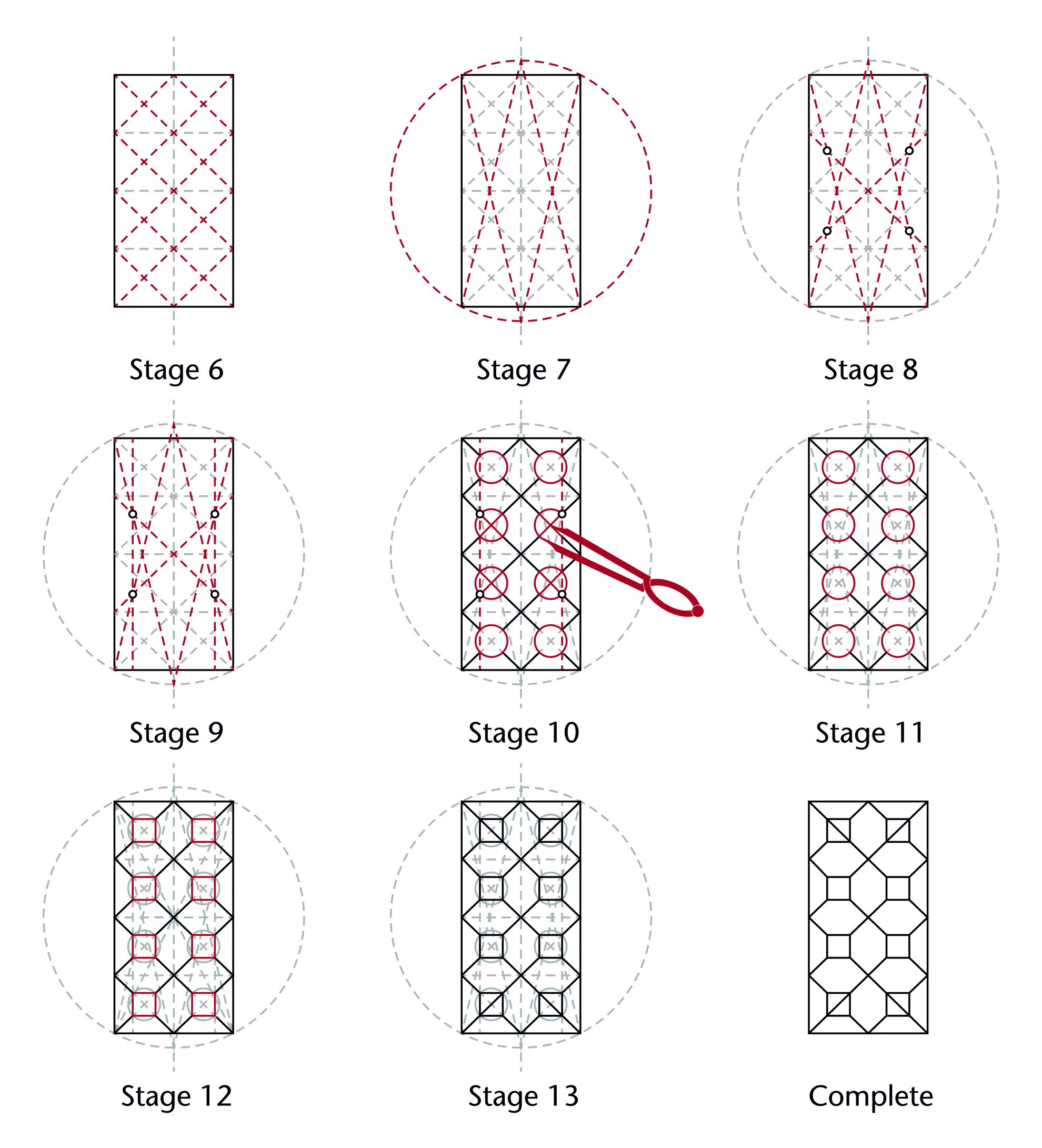 Stage 6

Stage 7

Stage 8

Stage 9

Stage 10

Stage 11

Stage 12

Stage 13

Complete