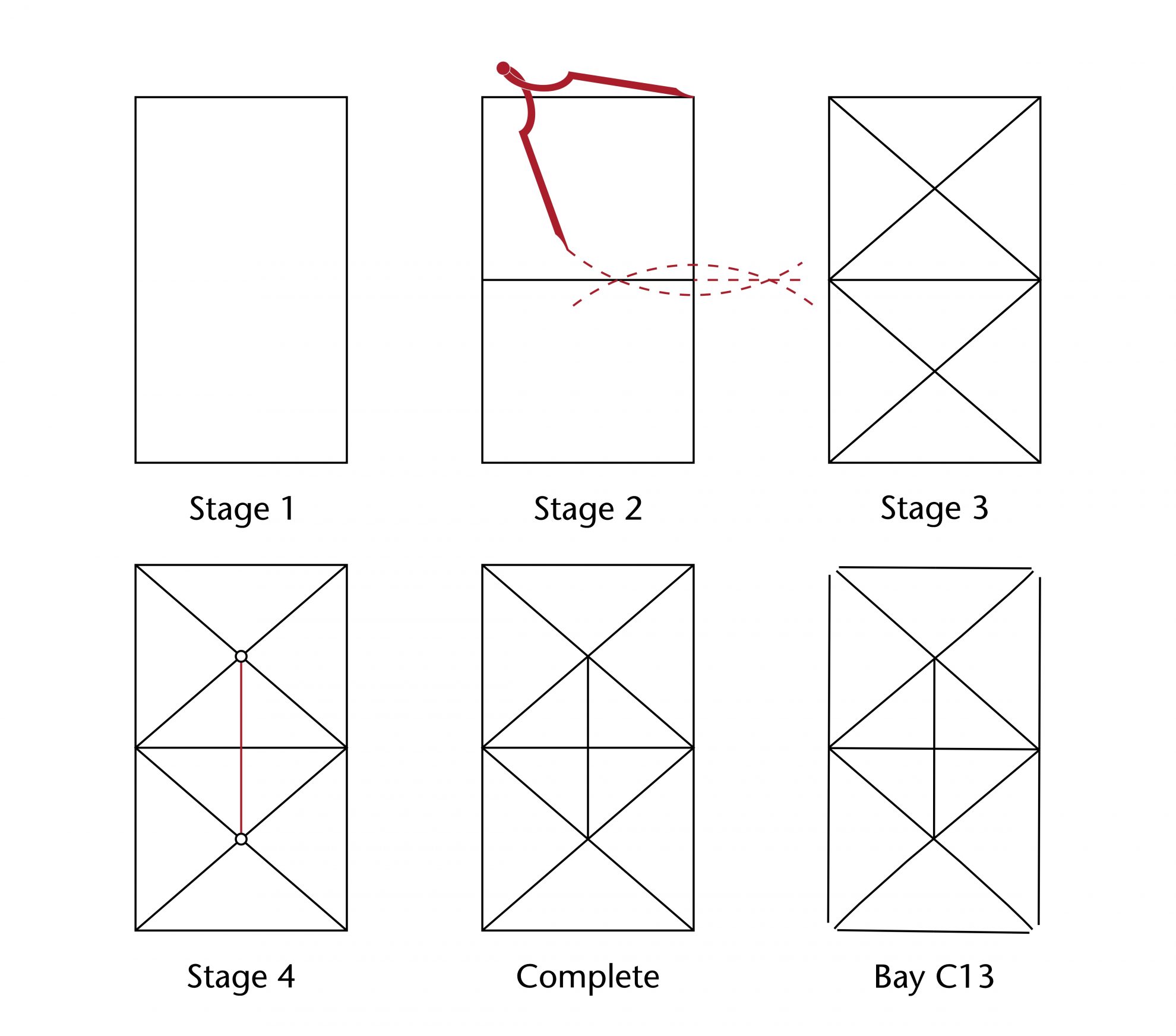 Stage 1

Stage 2

Stage 3

Stage 4

Complete

Bay C13