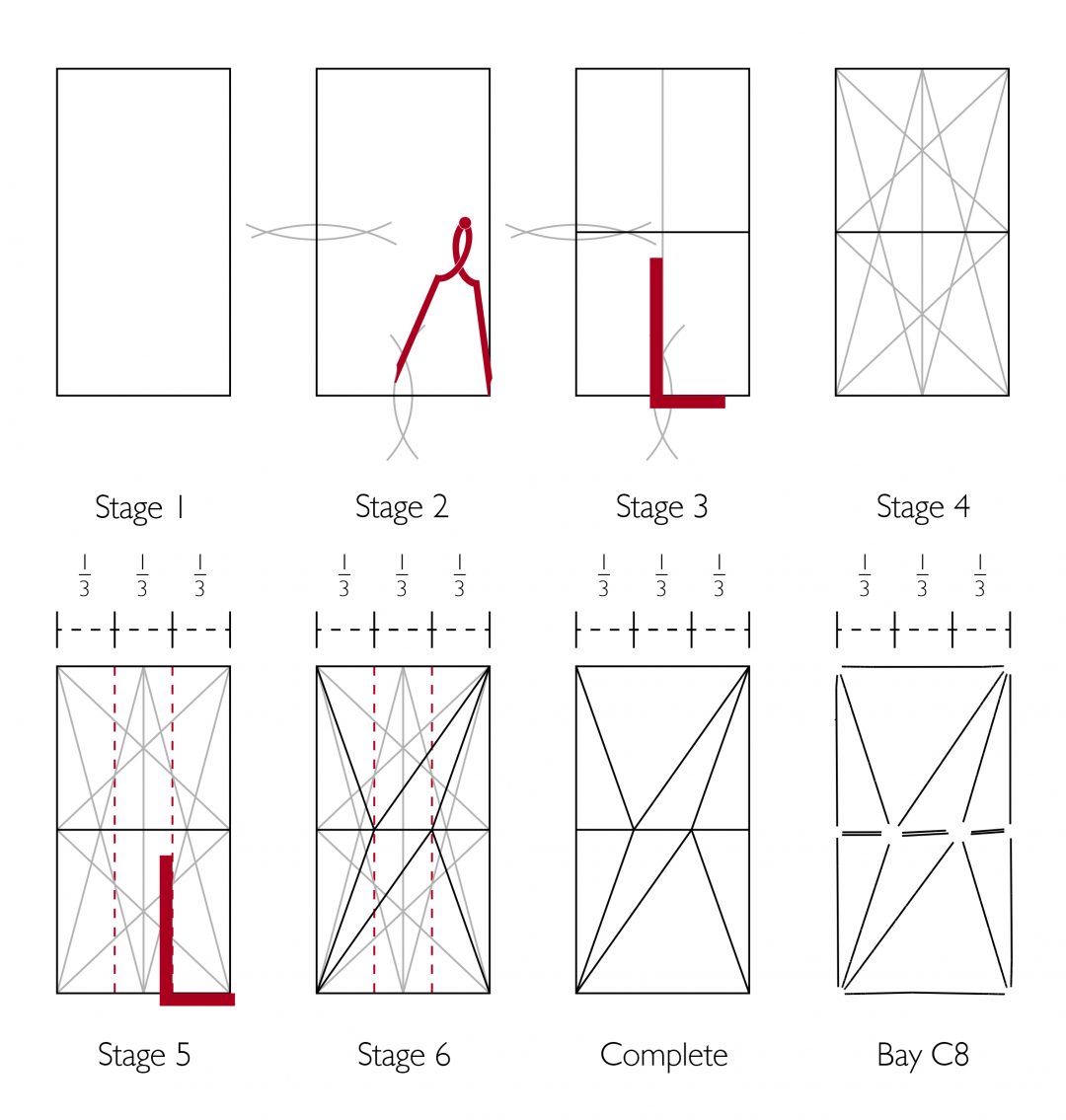 Stage 1

Stage 2

Stage 3

Stage 4

$\frac{1}{3}$ $\frac{1}{3}$ $\frac{1}{3}$

$\frac{1}{3}$ $\frac{1}{3}$ $\frac{1}{3}$

$\frac{1}{3}$ $\frac{1}{3}$ $\frac{1}{3}$

$\frac{1}{3}$ $\frac{1}{3}$ $\frac{1}{3}$

Stage 5

Stage 6

Complete

Bay C8